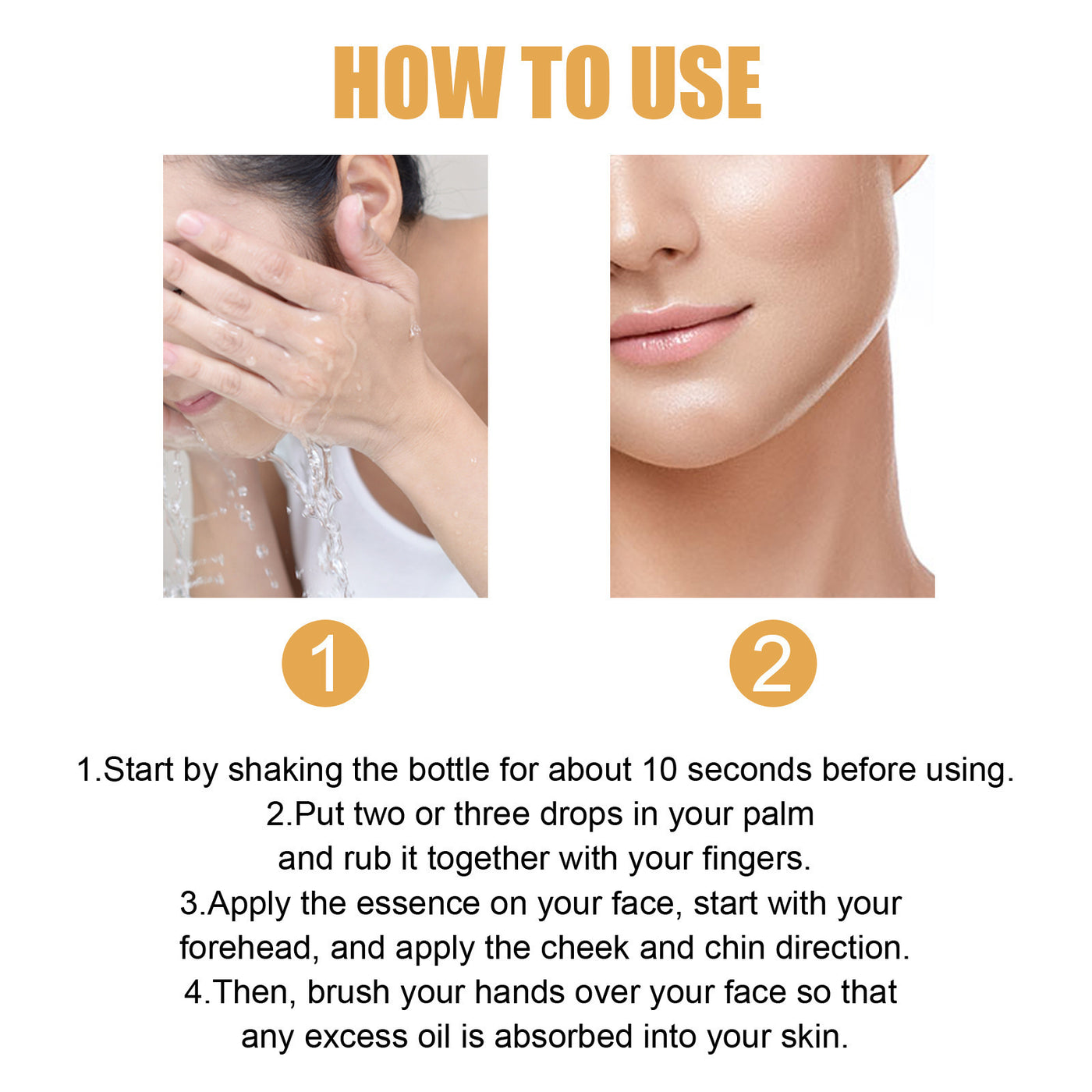 HOW TO USE

1

2

1.Start by shaking the bottle for about 10 seconds before using.
2.Put two or three drops in your palm and rub it together with your fingers.
3.Apply the essence on your face, start with your forehead, and apply the cheek and chin direction.
4.Then, brush your hands over your face so that any excess oil is absorbed into your skin.